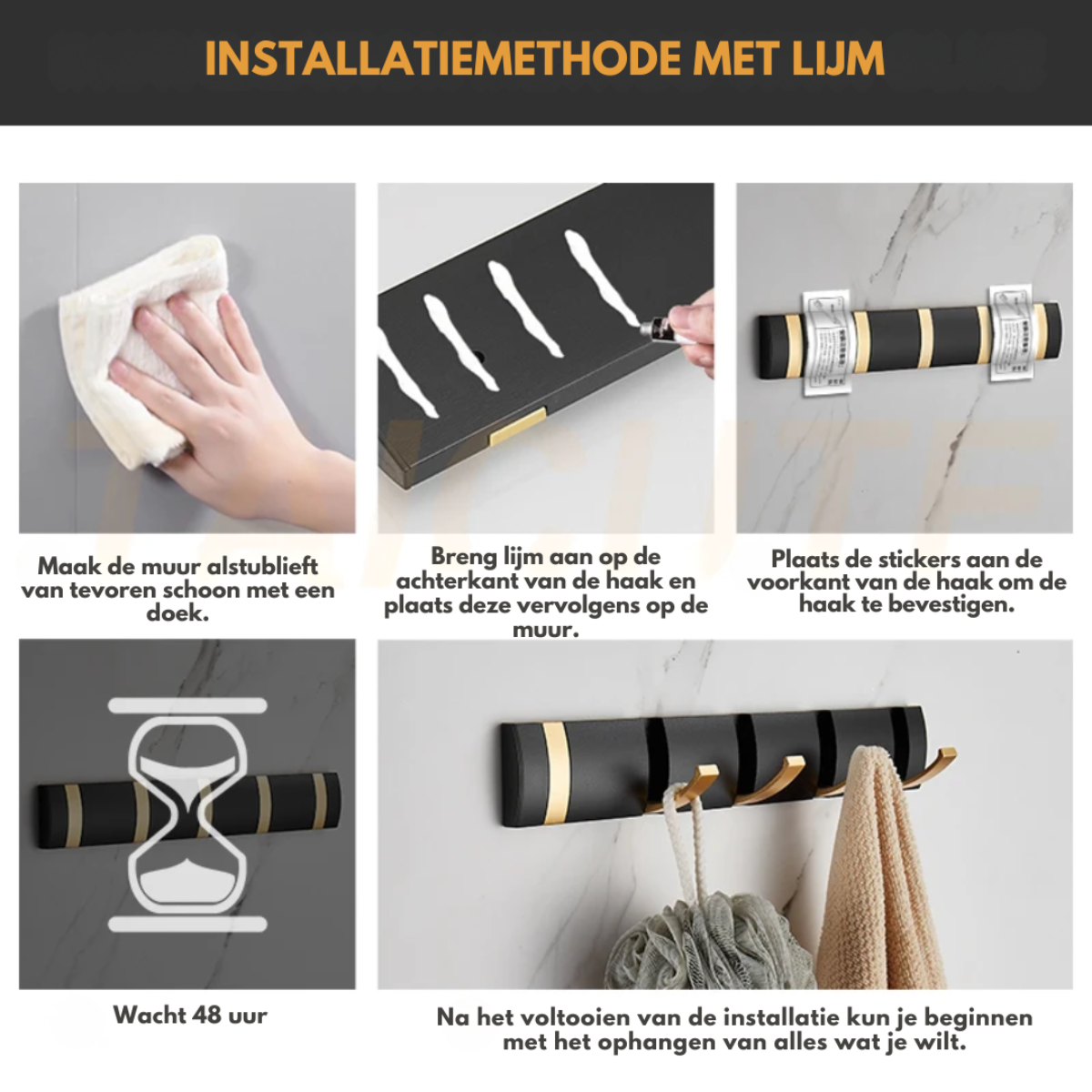 INSTALLATIEMETHODE MET LIJM

Maak de muur alstublieft van tevoren schoon met een doek.

Breng lijm aan op de achterkant van de haak en plaats deze vervolgens op de muur.

Plaats de stickers aan de voorkant van de haak om de haak te bevestigen.

Wacht 48 uur

Na het voltooien van de installatie kun je beginnen met het ophangen van alles wat je wilt.