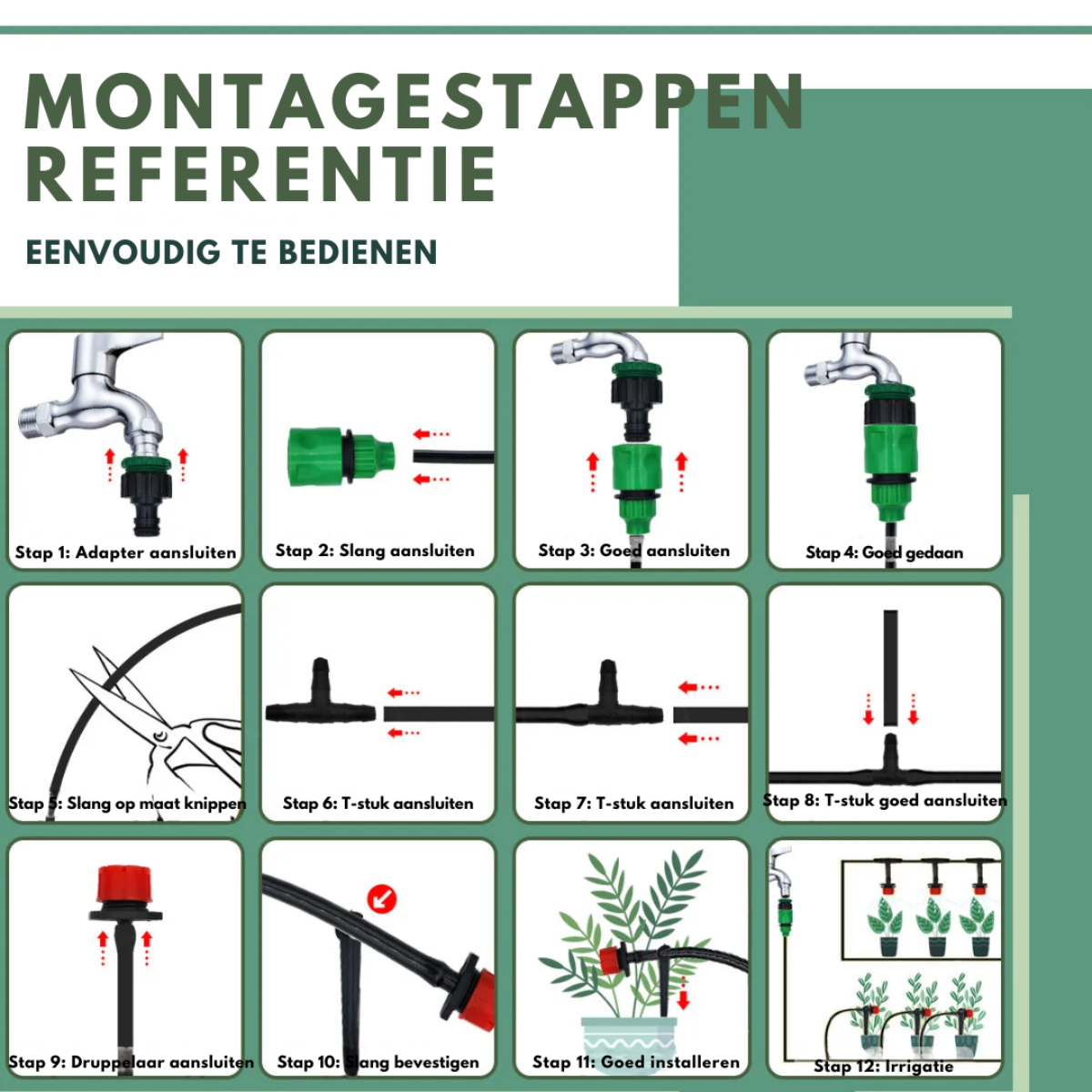 MONTAGESTAPPEN REFERENTIE

EENVOUDIG TE BEDIENEN

Stap 1: Adapter aansluiten

Stap 2: Slang aansluiten

Stap 3: Goed aansluiten

Stap 4: Goed gedaan

Stap 5: Slang op maat knippen

Stap 6: T-stuk aansluiten

Stap 7: T-stuk aansluiten

Stap 8: T-stuk goed aansluiten

Stap 9: Druppelaar aansluiten

Stap 10: Slang bevestigen

Stap 11: Goed installeren

Stap 12: Irrigatie