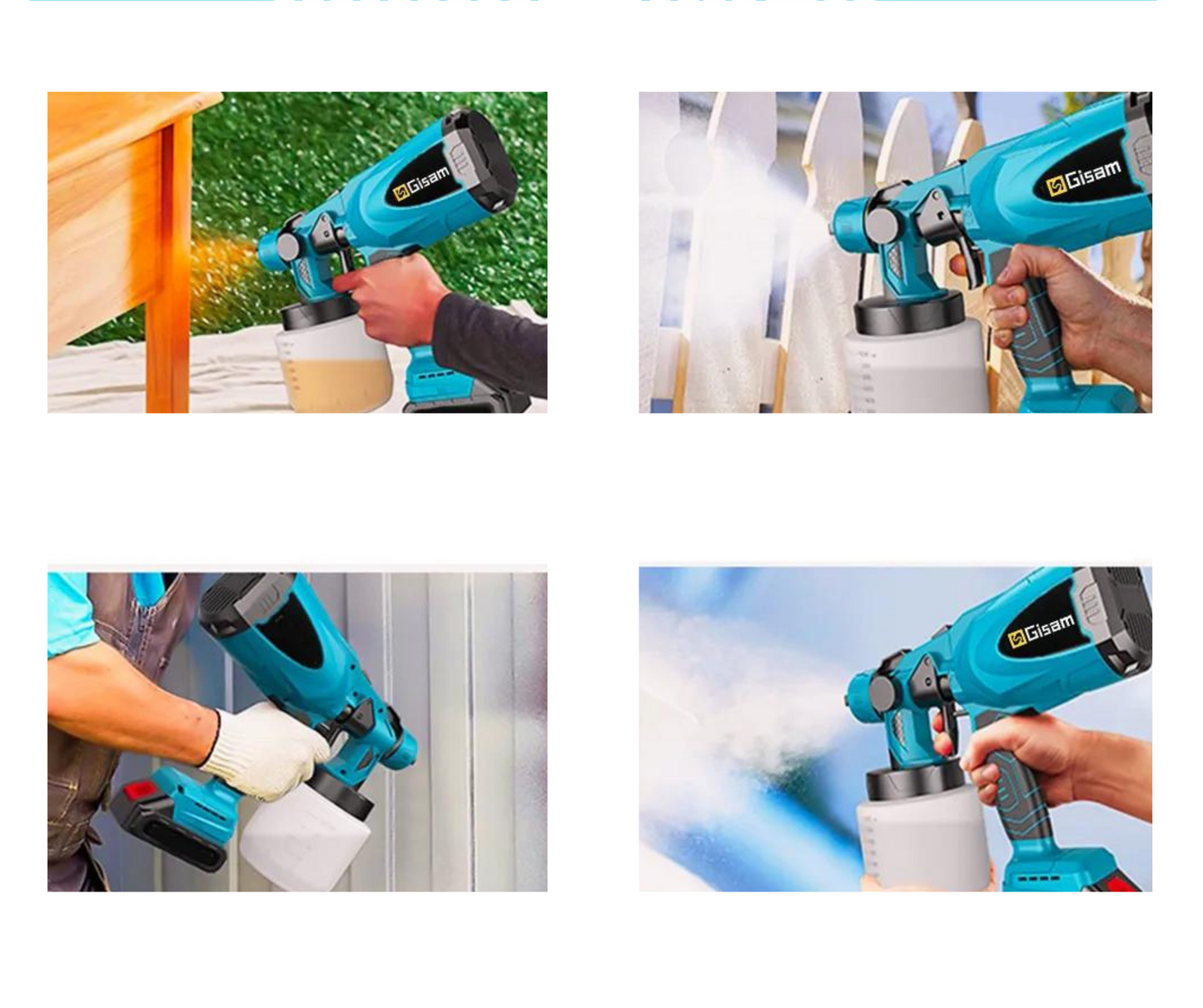 Gisam

Gisam

Gisam