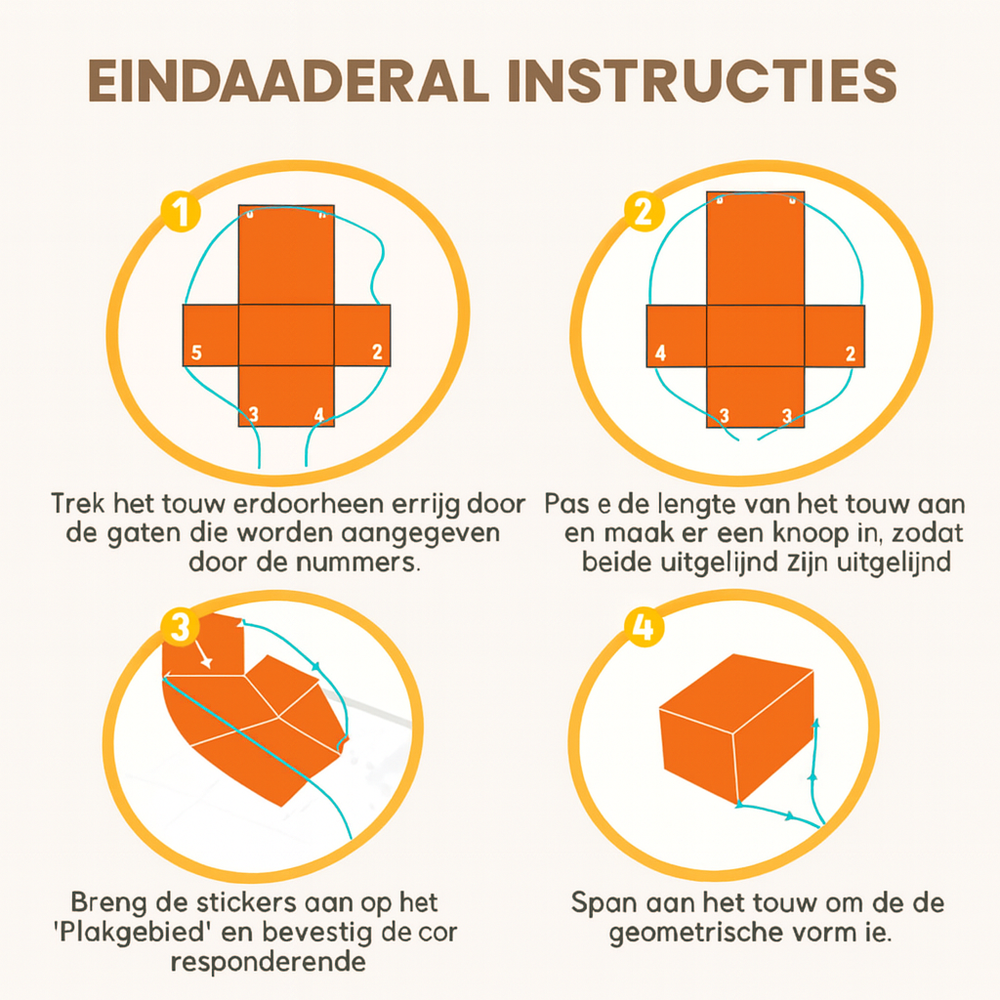 EINDAADERAL INSTRUCTIES

1

5

2

3

4

Trek het touw erdoorheen errijg door de gaten die worden aangegeven door de nummers.

2

4

2

3

3

Pas e de lengte van het touw aan en maak er een knoop in, zodat beide uitgelijnd zijn uitgelijnd

3

Breng de stickers aan op het 'Plakgebied' en bevestig de cor responderende

4

Span aan het touw om de de geometrische vorm ie.