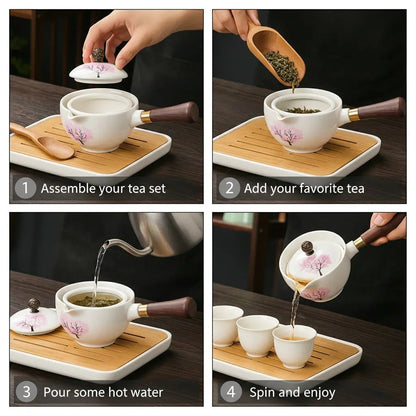 1 Assemble your tea set

2 Add your favorite tea

3 Pour some hot water

4 Spin and enjoy