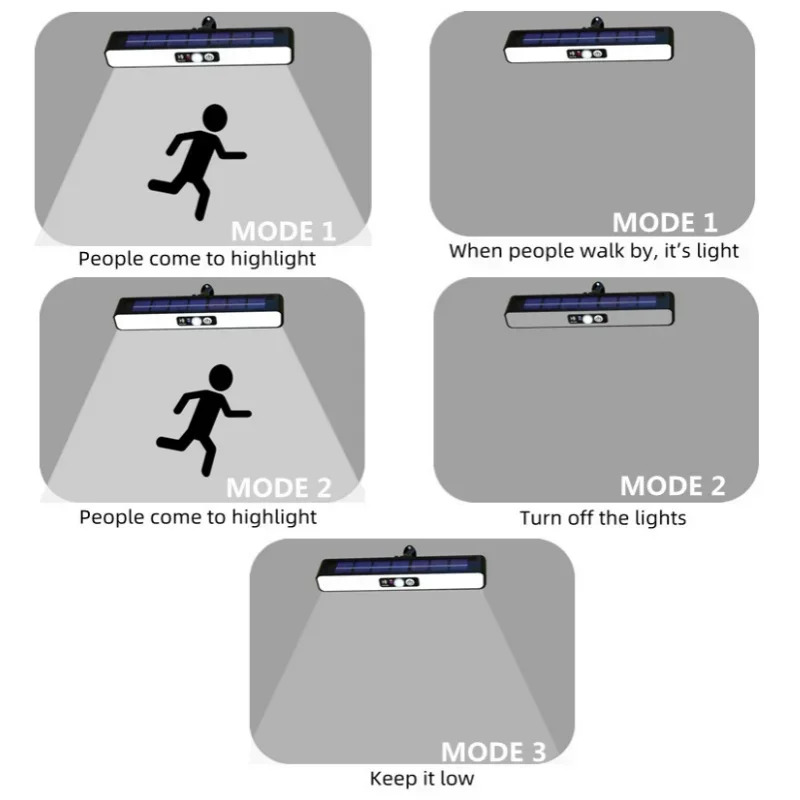 MODE 1
People come to highlight

MODE 1
When people walk by, it's light

MODE 2
People come to highlight

MODE 2
Turn off the lights

MODE 3
Keep it low